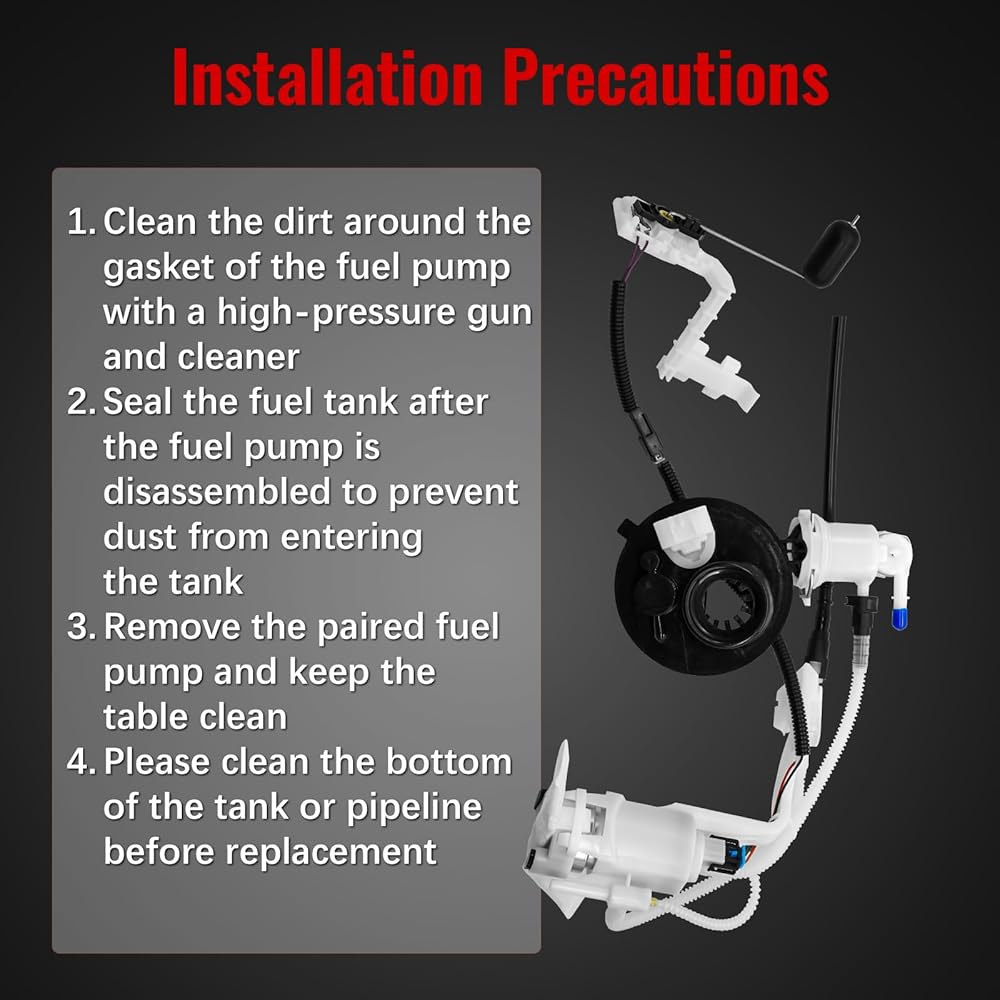 Installation Precautions

1. Clean the dirt around the gasket of the fuel pump with a high-pressure gun and cleaner
2. Seal the fuel tank after the fuel pump is disassembled to prevent dust from entering the tank
3. Remove the paired fuel pump and keep the table clean
4. Please clean the bottom of the tank or pipeline before replacement