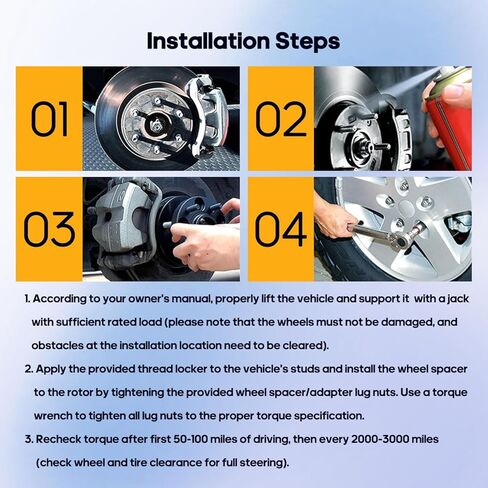 Installation Steps

01

02

03

04

1. According to your owner's manual, properly lift the vehicle and support it with a jack with sufficient rated load (please note that the wheels must not be damaged, and obstacles at the installation location need to be cleared).

2. Apply the provided thread locker to the vehicle's studs and install the wheel spacer to the rotor by tightening the provided wheel spacer/adapter lug nuts. Use a torque wrench to tighten all lug nuts to the proper torque specification.

3. Recheck torque after first 50-100 miles of driving, then every 2000-3000 miles (check wheel and tire clearance for full steering).