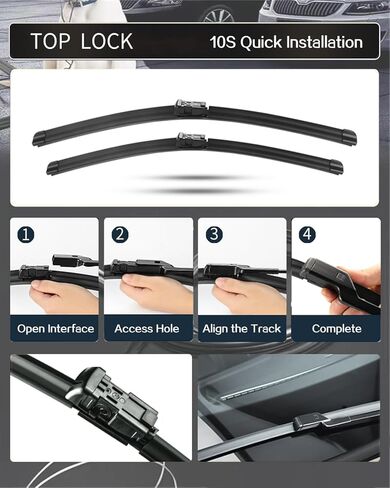 TOP LOCK
10S Quick Installation

1
Open Interface

2
Access Hole

3
Align the Track

4
Complete