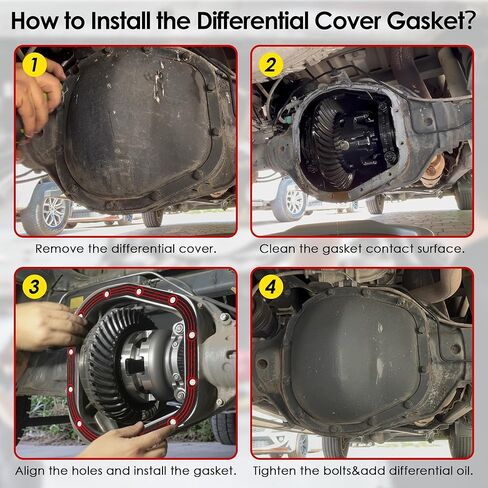 How to Install the Differential Cover Gasket?

1

Remove the differential cover.

2

Clean the gasket contact surface.

3

Align the holes and install the gasket.

4

Tighten the bolts&add differential oil.