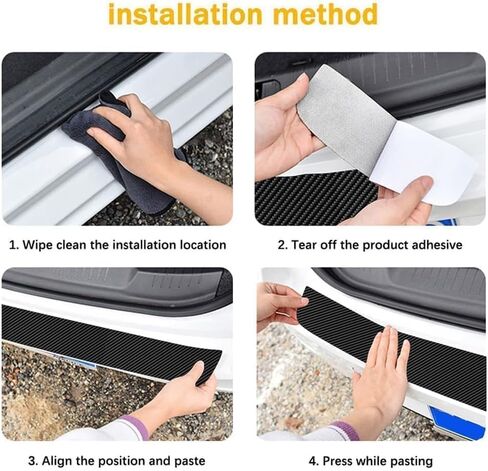 installation method

1. Wipe clean the installation location

2. Tear off the product adhesive

3. Align the position and paste

4. Press while pasting