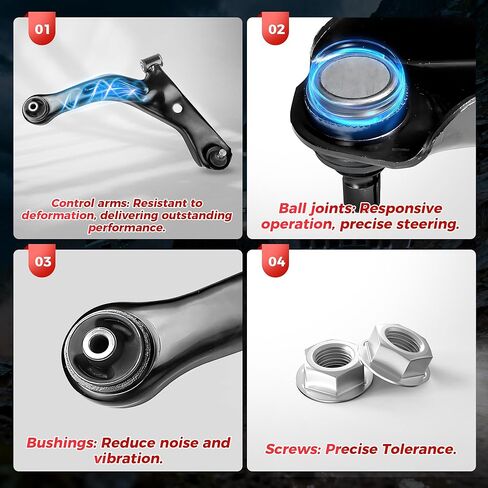 01

Control arms: Resistant to deformation, delivering outstanding performance.

02

Ball joints: Responsive operation, precise steering.

03

Bushings: Reduce noise and vibration.

04

Screws: Precise Tolerance.