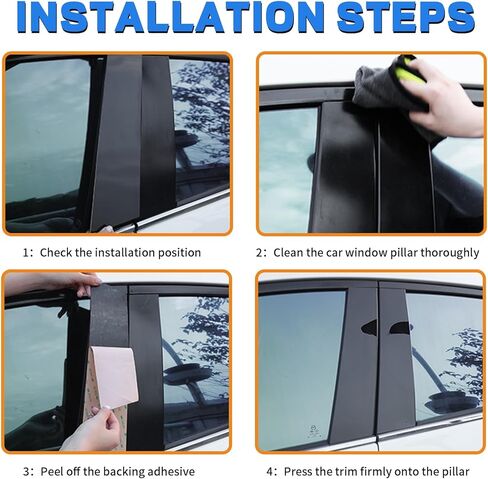 INSTALLATION STEPS

1: Check the installation position

2: Clean the car window pillar thoroughly

3: Peel off the backing adhesive

4: Press the trim firmly onto the pillar