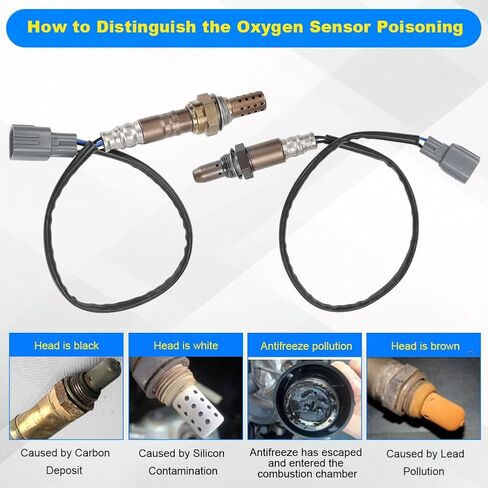 How to Distinguish the Oxygen Sensor Poisoning

Head is black

Caused by Carbon Deposit

Head is white

Caused by Silicon Contamination

Antifreeze pollution

Antifreeze has escaped and entered the combustion chamber

Head is brown

Caused by Lead Pollution