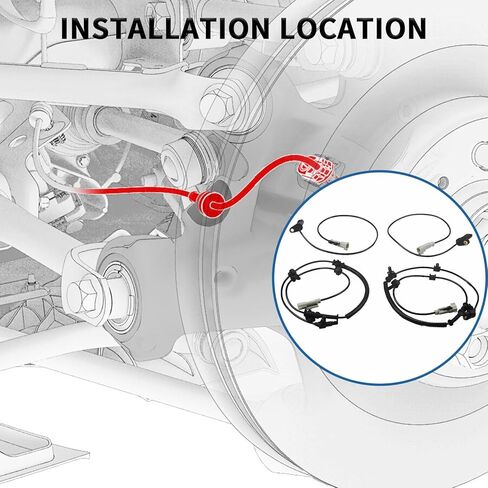 INSTALLATION LOCATION