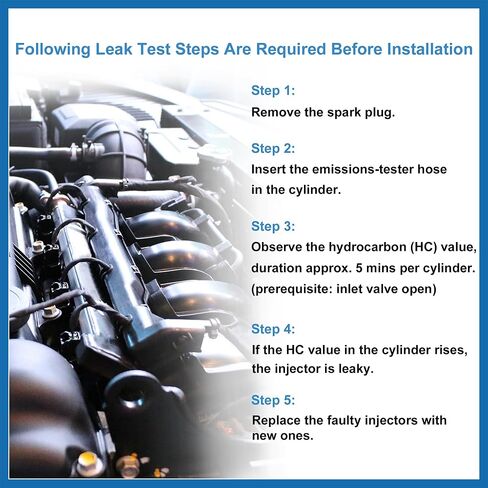 Following Leak Test Steps Are Required Before Installation

Step 1:
Remove the spark plug.

Step 2:
Insert the emissions-tester hose in the cylinder.

Step 3:
Observe the hydrocarbon (HC) value, duration approx. 5 mins per cylinder. (prerequisite: inlet valve open)

Step 4:
If the HC value in the cylinder rises, the injector is leaky.

Step 5:
Replace the faulty injectors with new ones.