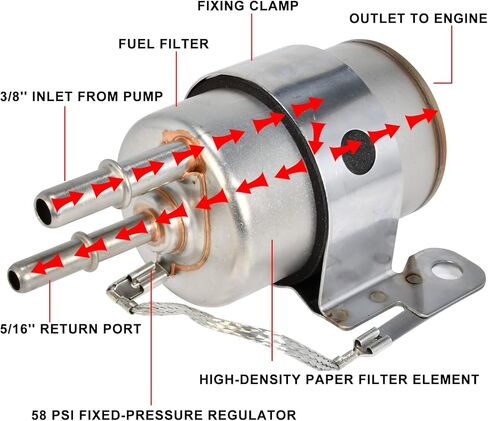 FIXING CLAMP

OUTLET TO ENGINE

FUEL FILTER

3/8'' INLET FROM PUMP

5/16'' RETURN PORT

HIGH-DENSITY PAPER FILTER ELEMENT

58 PSI FIXED-PRESSURE REGULATOR