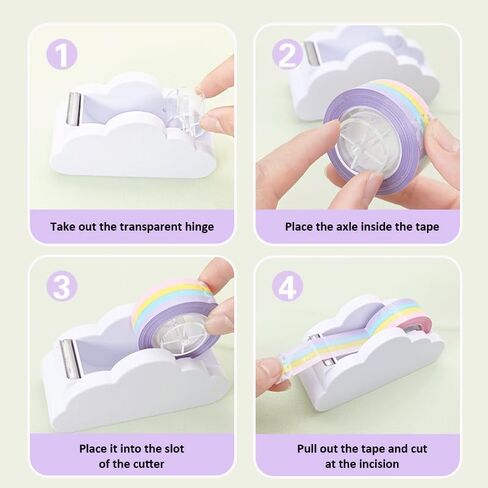 1

Take out the transparent hinge

2

Place the axle inside the tape

3

Place it into the slot of the cutter

4

Pull out the tape and cut at the incision