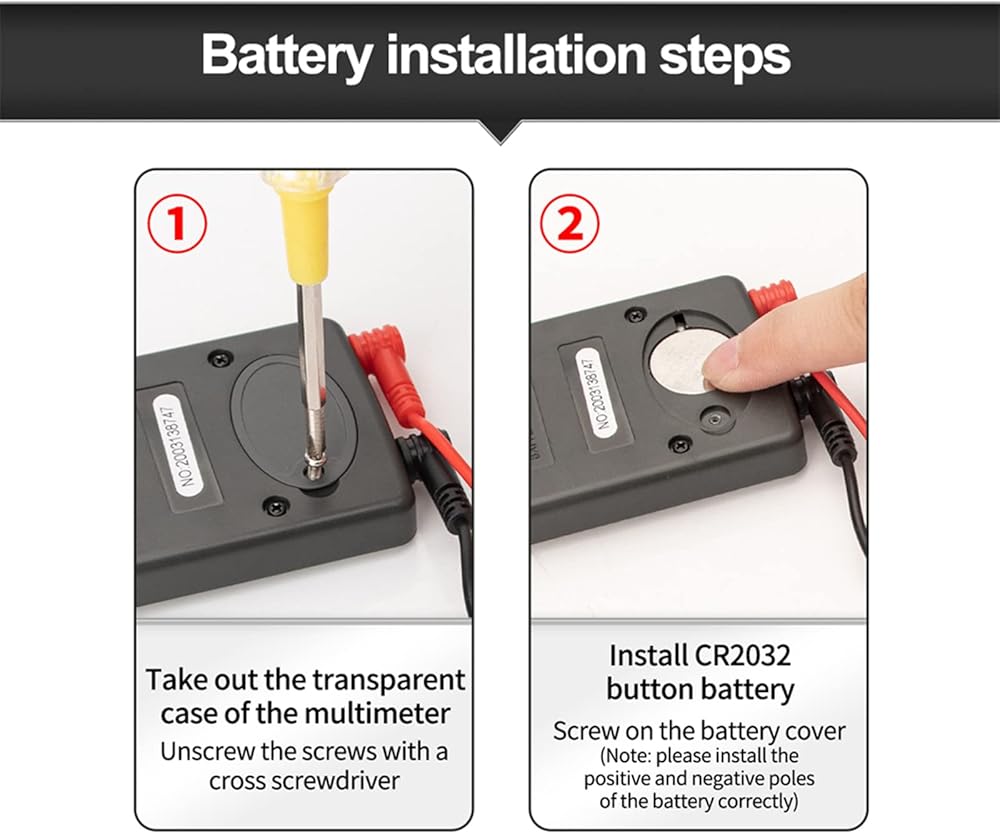 Battery installation steps

1

NO:2003138747

Take out the transparent case of the multimeter

Unscrew the screws with a cross screwdriver

2

NO:2003138747

Install CR2032 button battery

Screw on the battery cover

(Note: please install the positive and negative poles of the battery correctly)