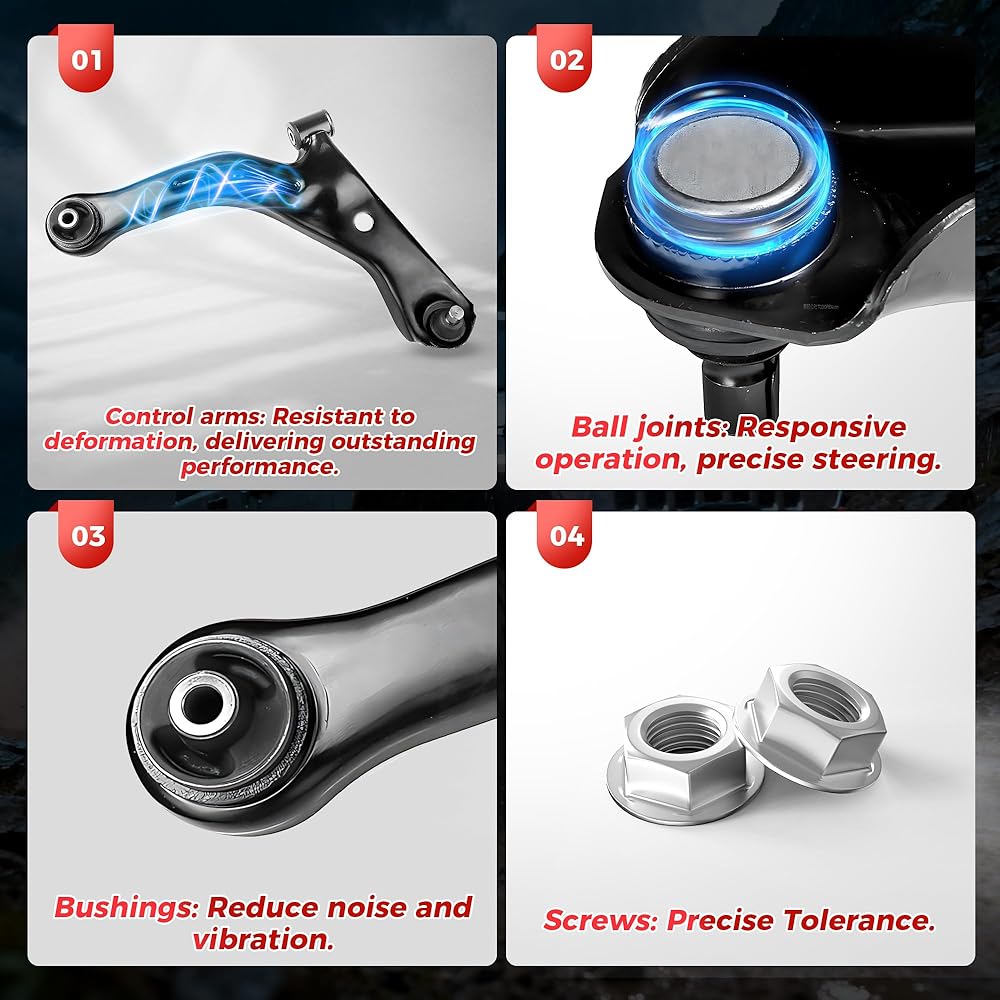 01

Control arms: Resistant to deformation, delivering outstanding performance.

02

Ball joints: Responsive operation, precise steering.

03

Bushings: Reduce noise and vibration.

04

Screws: Precise Tolerance.