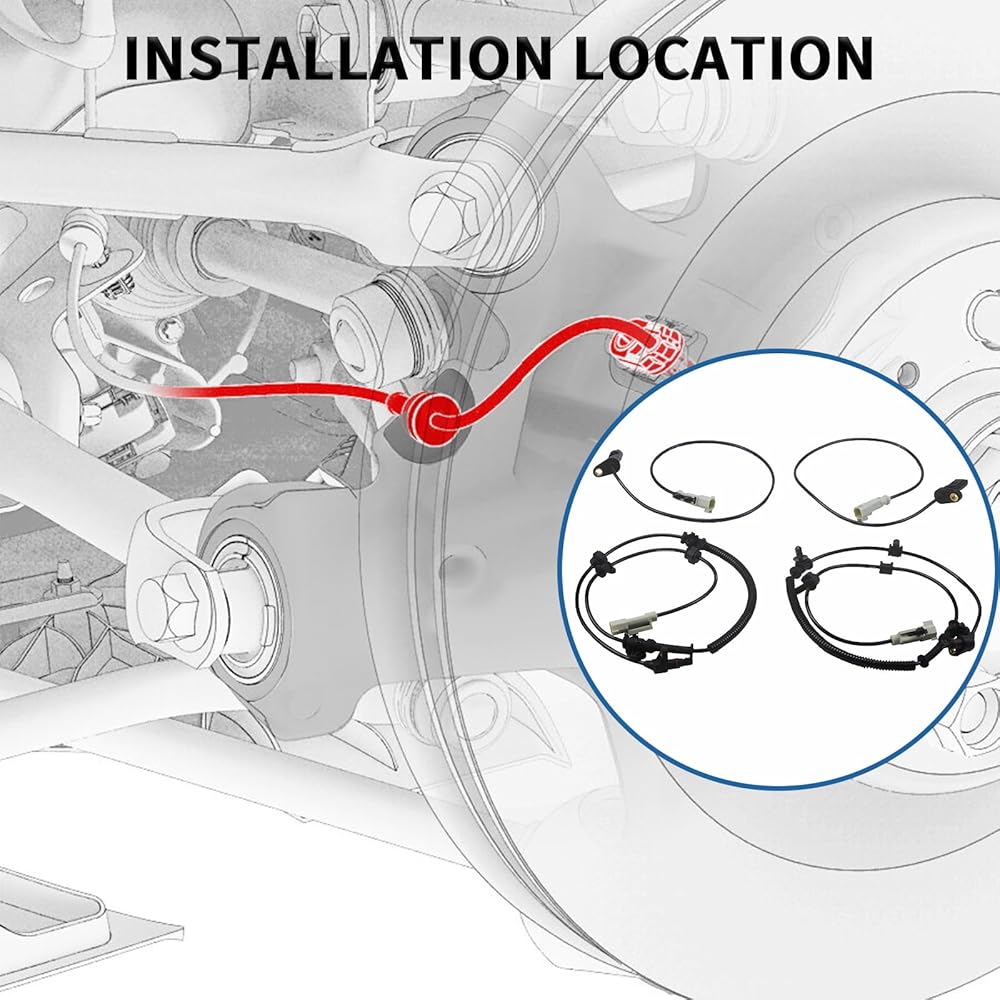 INSTALLATION LOCATION