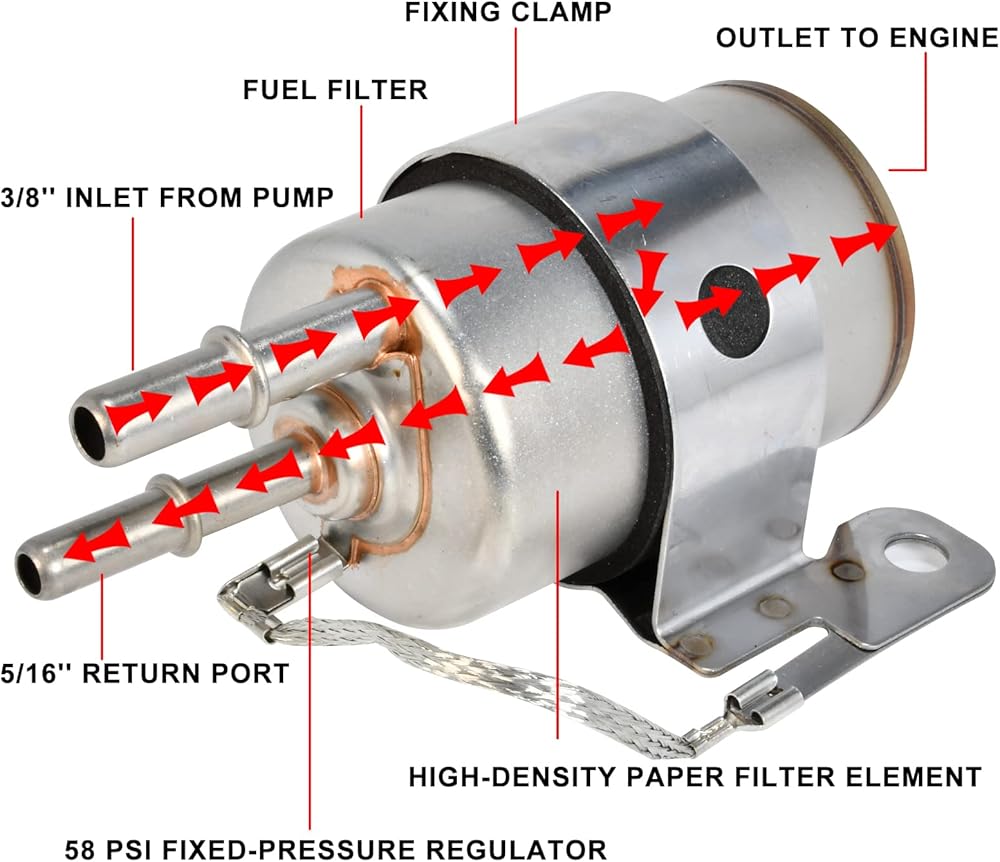 FIXING CLAMP

OUTLET TO ENGINE

FUEL FILTER

3/8'' INLET FROM PUMP

5/16'' RETURN PORT

HIGH-DENSITY PAPER FILTER ELEMENT

58 PSI FIXED-PRESSURE REGULATOR