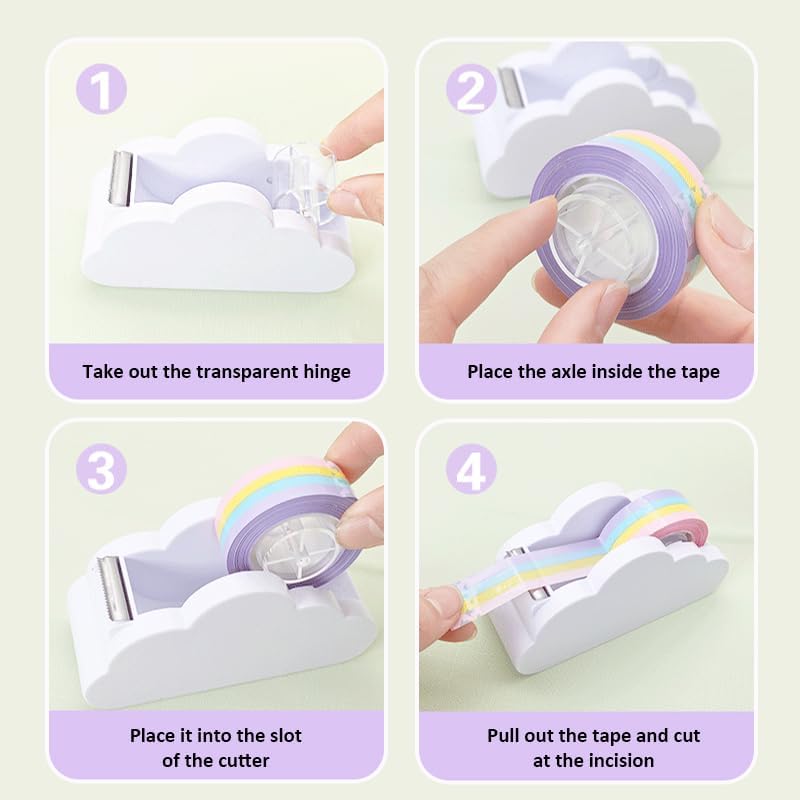 1

Take out the transparent hinge

2

Place the axle inside the tape

3

Place it into the slot of the cutter

4

Pull out the tape and cut at the incision