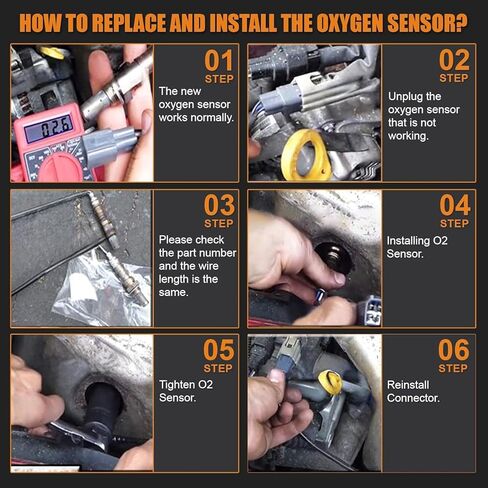 HOW TO REPLACE AND INSTALL THE OXYGEN SENSOR?

02.6

01
STEP
The new oxygen sensor works normally.

02
STEP
Unplug the oxygen sensor that is not working.

03
STEP
Please check the part number and the wire length is the same.

04
STEP
Installing O2 Sensor.

05
STEP
Tighten O2 Sensor.

06
STEP
Reinstall Connector.