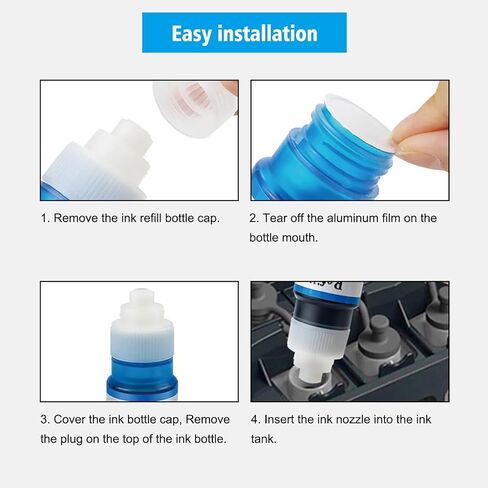 Easy installation

1. Remove the ink refill bottle cap.

2. Tear off the aluminum film on the bottle mouth.

3. Cover the ink bottle cap, Remove the plug on the top of the ink bottle.

4. Insert the ink nozzle into the ink tank.