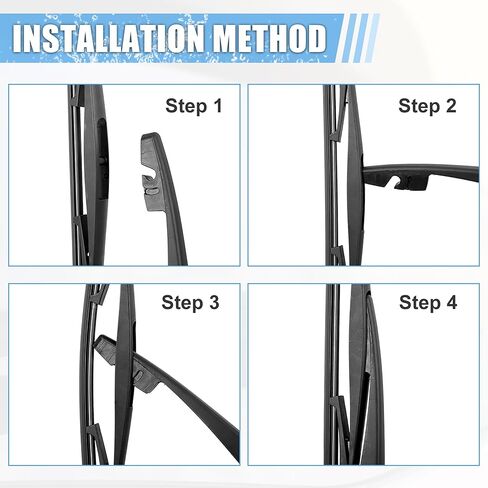 INSTALLATION METHOD

Step 1

Step 2

Step 3

Step 4