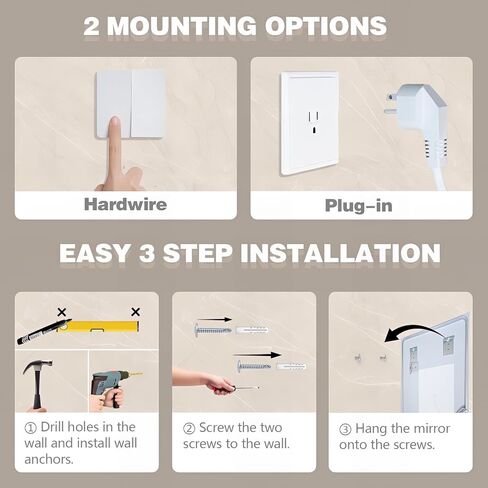 2 MOUNTING OPTIONS

Hardwire

Plug-in

EASY 3 STEP INSTALLATION

① Drill holes in the wall and install wall anchors.

② Screw the two screws to the wall.

③ Hang the mirror onto the screws.