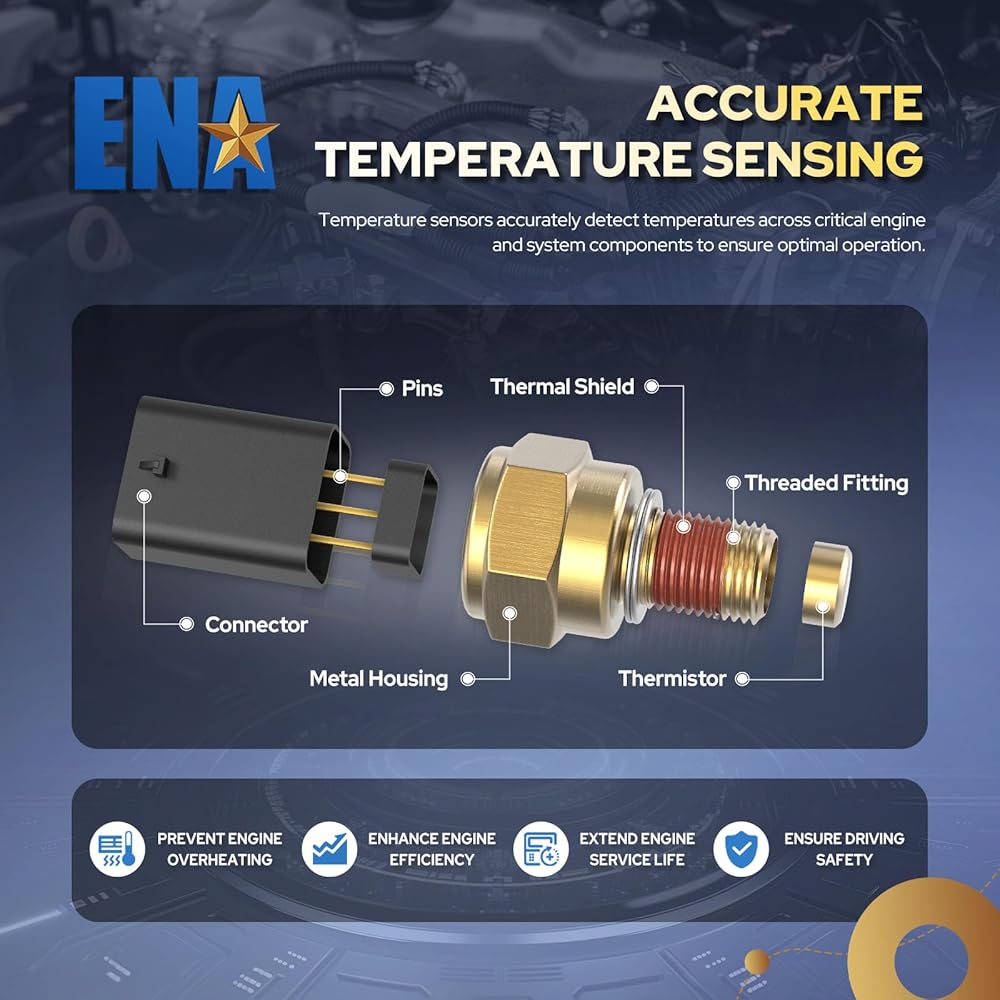 ENA

ACCURATE TEMPERATURE SENSING

Temperature sensors accurately detect temperatures across critical engine and system components to ensure optimal operation.

Pins

Thermal Shield

Threaded Fitting

Connector

Metal Housing

Thermistor

PREVENT ENGINE OVERHEATING

ENHANCE ENGINE EFFICIENCY

EXTEND ENGINE SERVICE LIFE

ENSURE DRIVING SAFETY