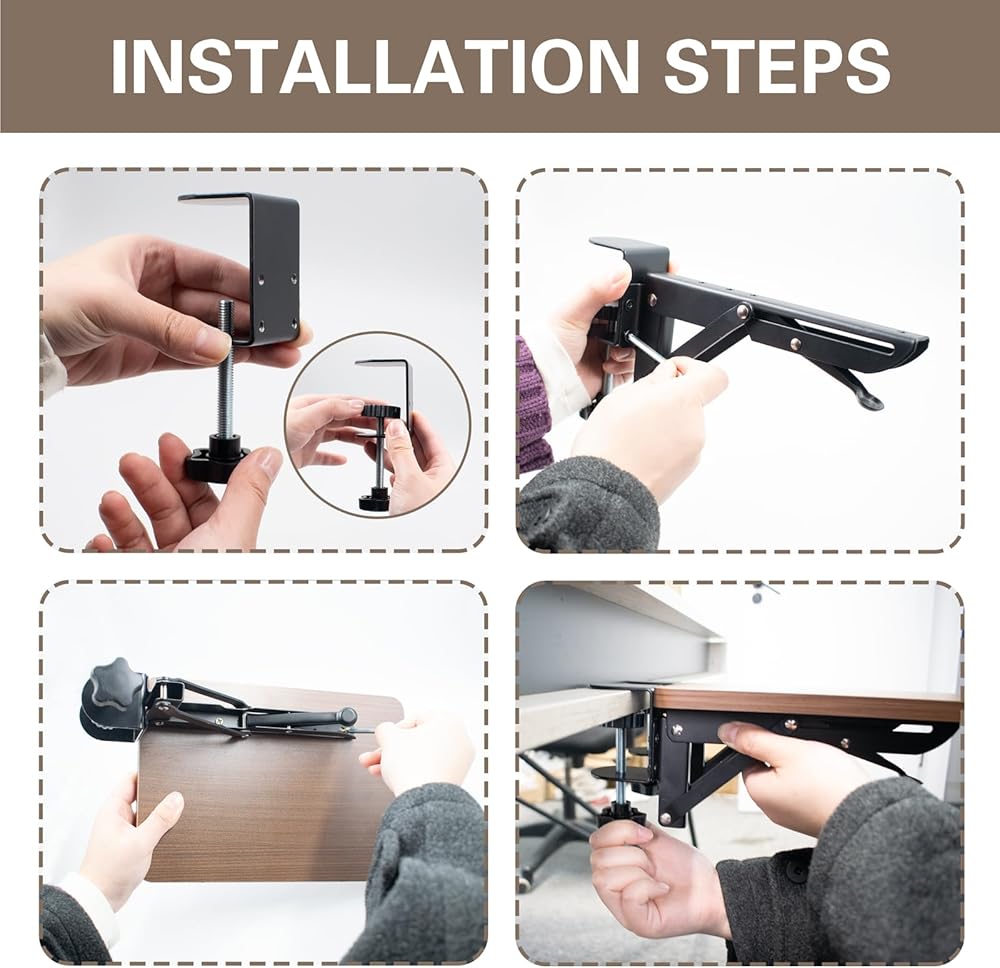 INSTALLATION STEPS