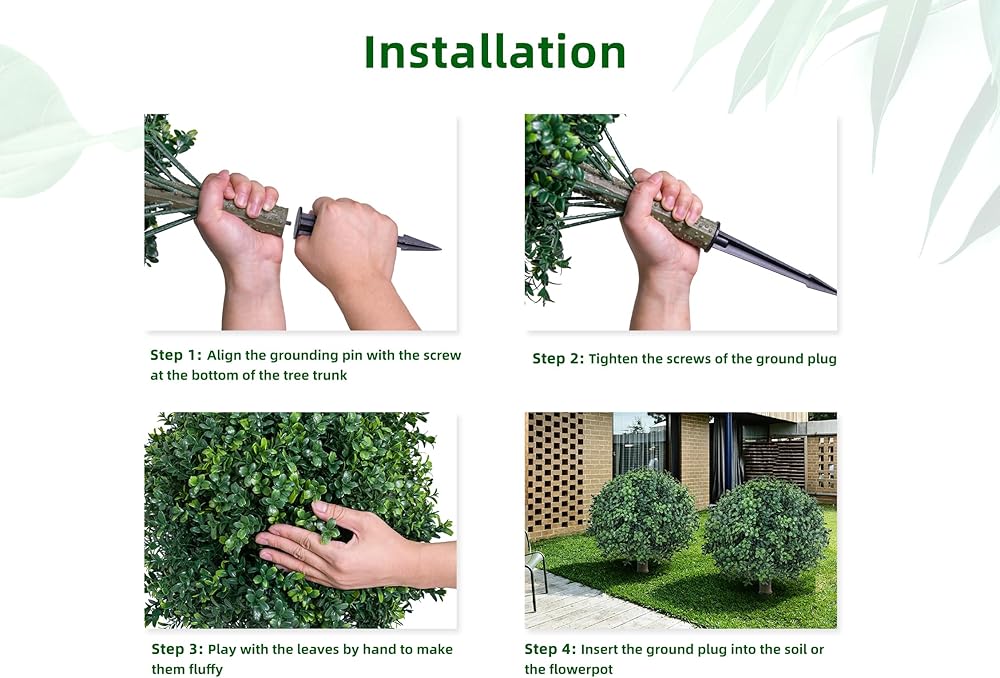 Installation

Step 1: Align the grounding pin with the screw at the bottom of the tree trunk

Step 2: Tighten the screws of the ground plug

Step 3: Play with the leaves by hand to make them fluffy

Step 4: Insert the ground plug into the soil or the flowerpot