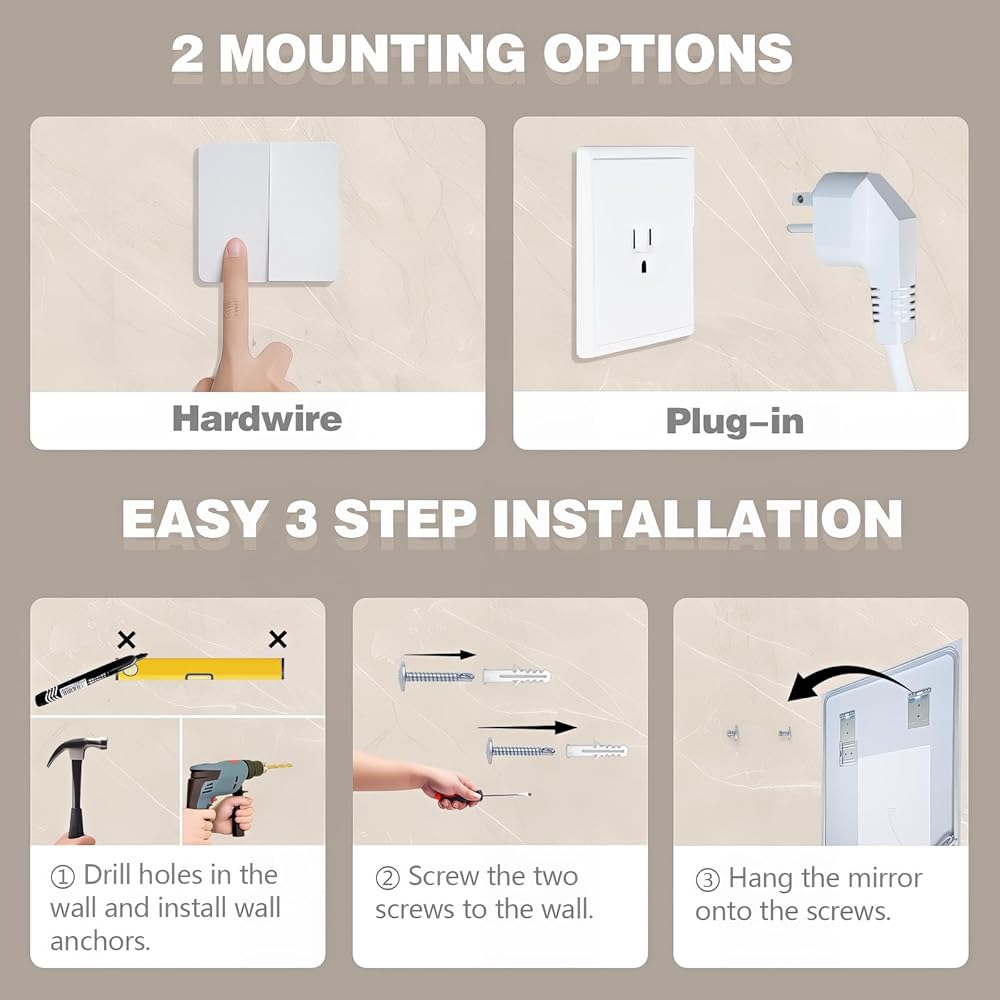 2 MOUNTING OPTIONS

Hardwire

Plug-in

EASY 3 STEP INSTALLATION

① Drill holes in the wall and install wall anchors.

② Screw the two screws to the wall.

③ Hang the mirror onto the screws.