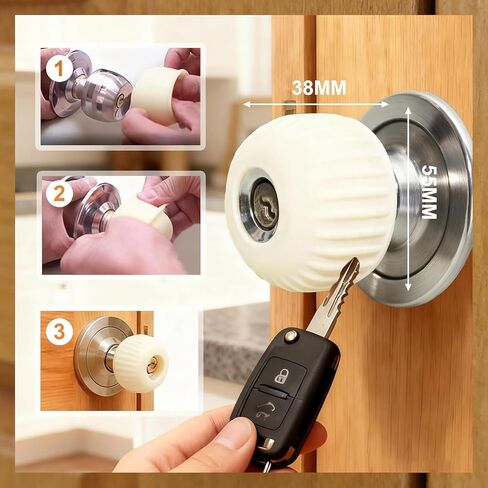 1

2

3

38MM

55MM