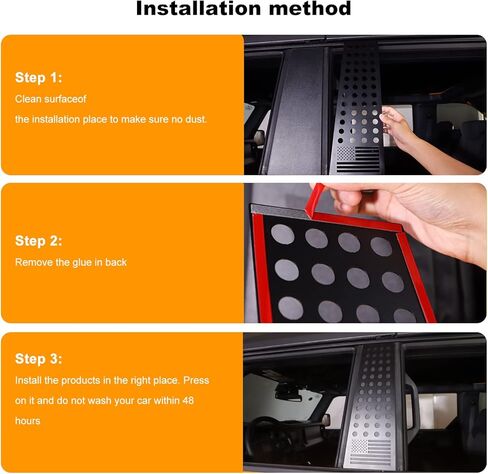 Installation method

Step 1:

Clean surfaceof

the installation place to make sure no dust.

Step 2:

Remove the glue in back

Step 3:

Install the products in the right place. Press on it and do not wash your car within 48 hours