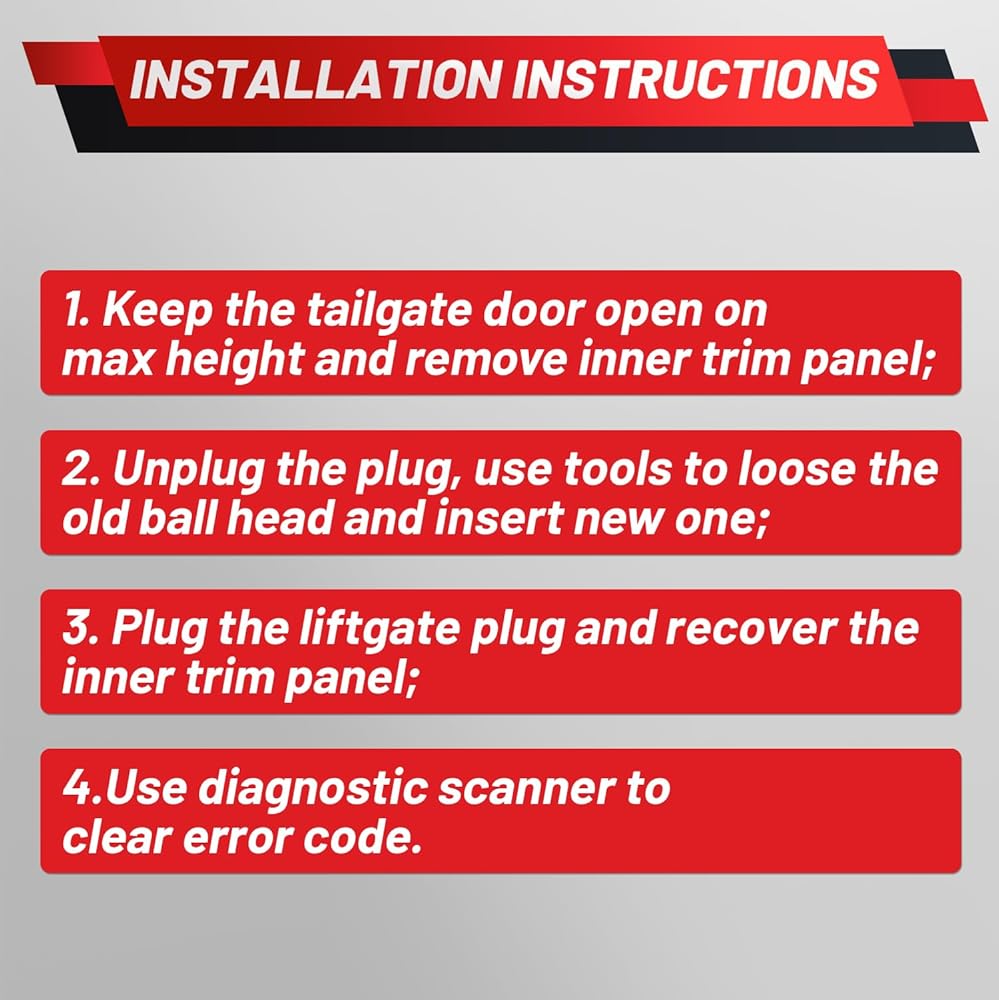 INSTALLATION INSTRUCTIONS

1. Keep the tailgate door open on max height and remove inner trim panel;

2. Unplug the plug, use tools to loose the old ball head and insert new one;

3. Plug the liftgate plug and recover the inner trim panel;

4.Use diagnostic scanner to clear error code.