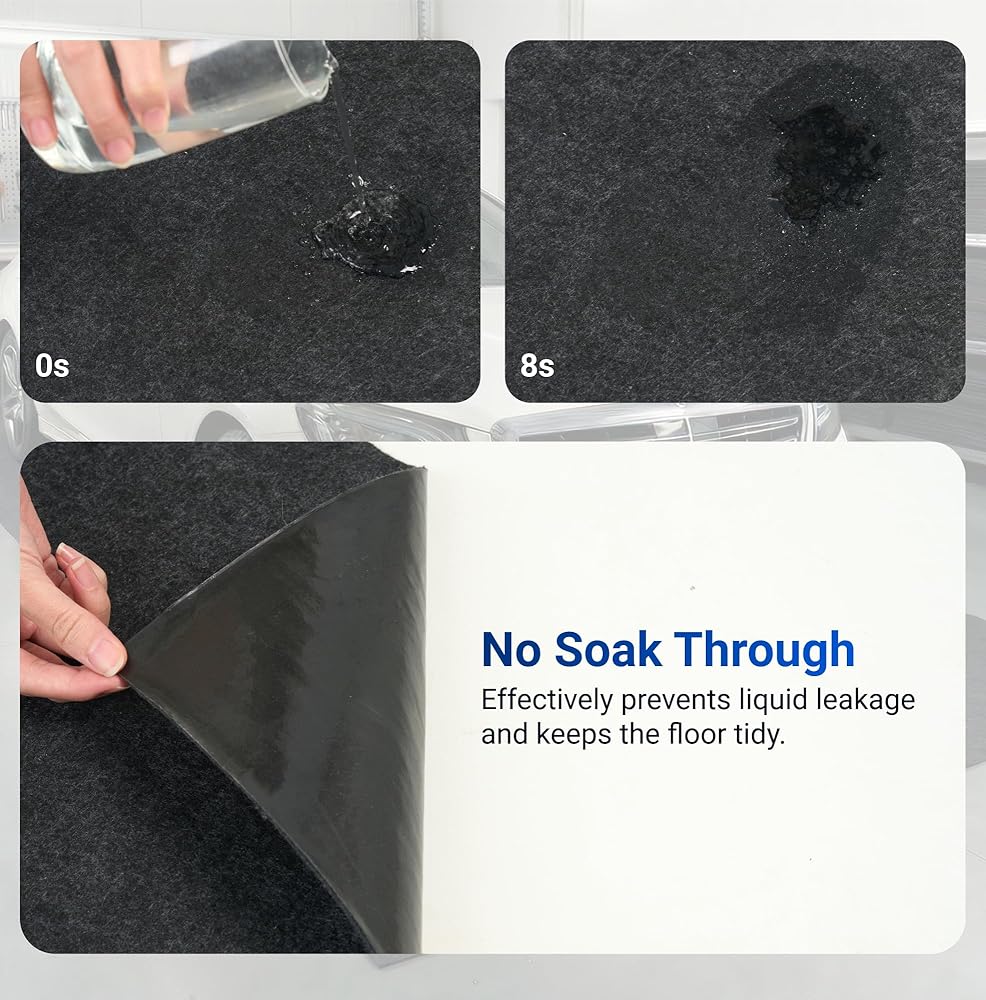 0s

8s

No Soak Through

Effectively prevents liquid leakage and keeps the floor tidy.