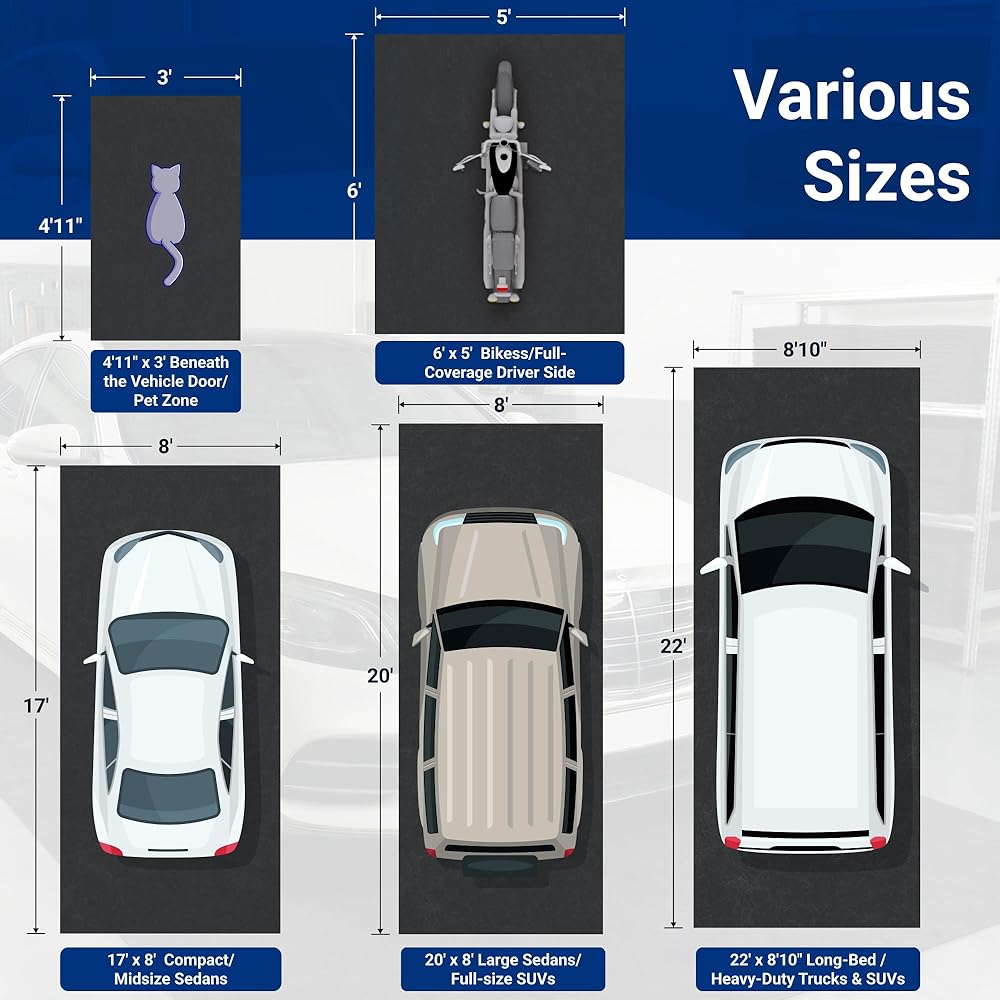 Various Sizes

3'

4'11"

4'11" x 3' Beneath the Vehicle Door/ Pet Zone

5'

6'

6' x 5' Bikess/Full-Coverage Driver Side

8'

17'

17' x 8' Compact/ Midsize Sedans

8'

20'

20' x 8' Large Sedans/ Full-size SUVs

8'10"

22'

22' x 8'10" Long-Bed / Heavy-Duty Trucks & SUVs