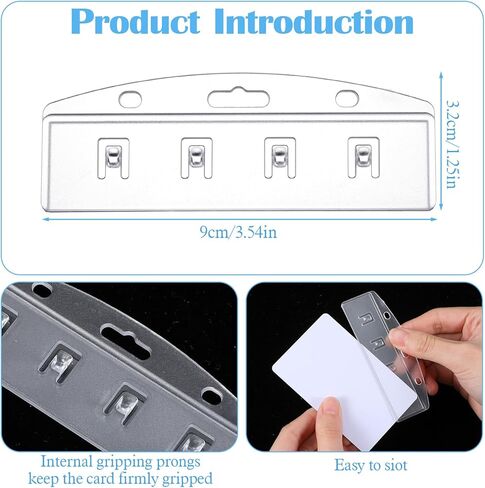 Product Introduction

3.2cm/1.25in

9cm/3.54in

Internal gripping prongs keep the card firmly gripped

Easy to siot