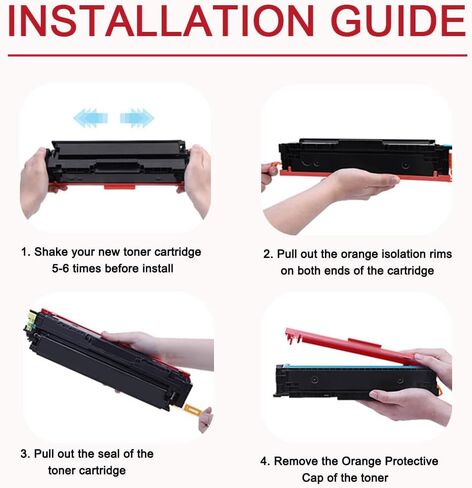 INSTALLATION GUIDE

1. Shake your new toner cartridge 5-6 times before install

2. Pull out the orange isolation rims on both ends of the cartridge

3. Pull out the seal of the toner cartridge

4. Remove the Orange Protective Cap of the toner