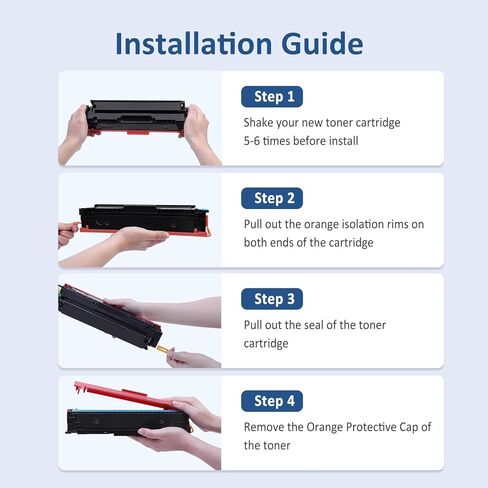 Installation Guide

Step 1

Shake your new toner cartridge 5-6 times before install

Step 2

Pull out the orange isolation rims on both ends of the cartridge

Step 3

Pull out the seal of the toner cartridge

Step 4

Remove the Orange Protective Cap of the toner