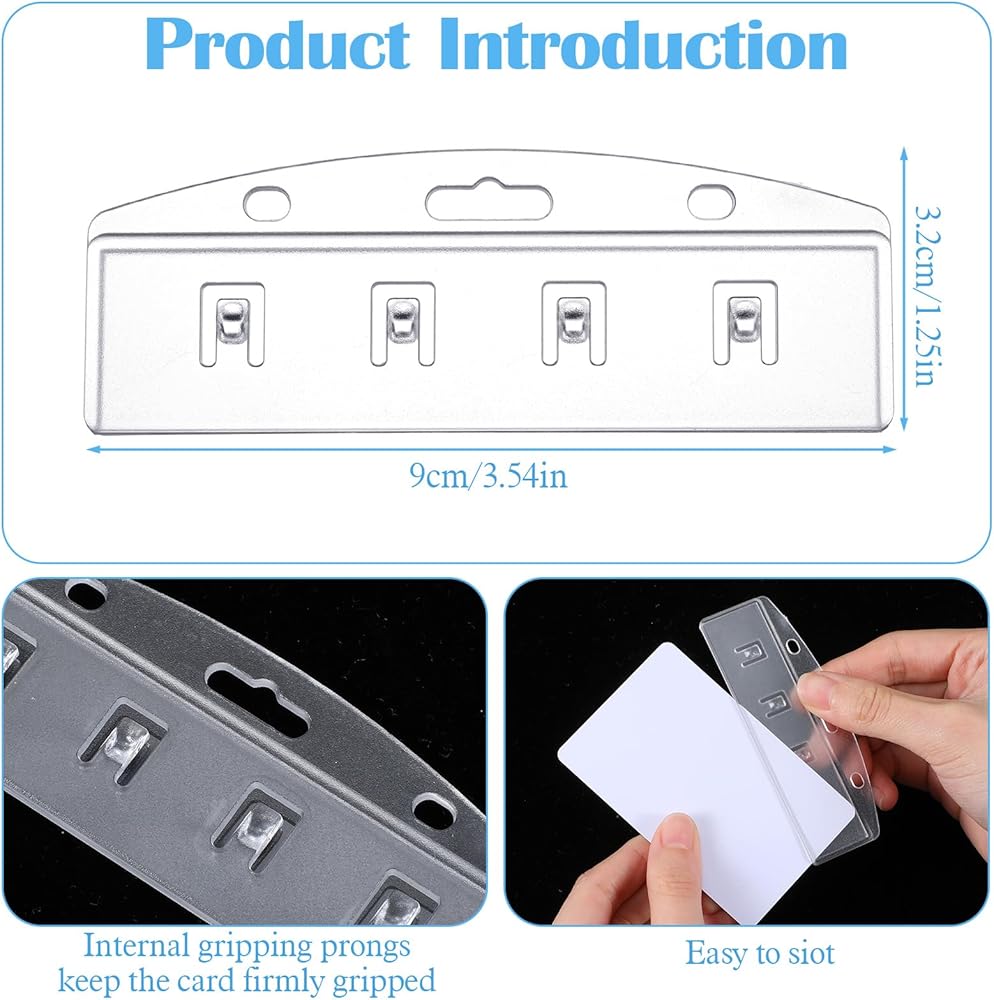 Product Introduction

3.2cm/1.25in

9cm/3.54in

Internal gripping prongs keep the card firmly gripped

Easy to siot