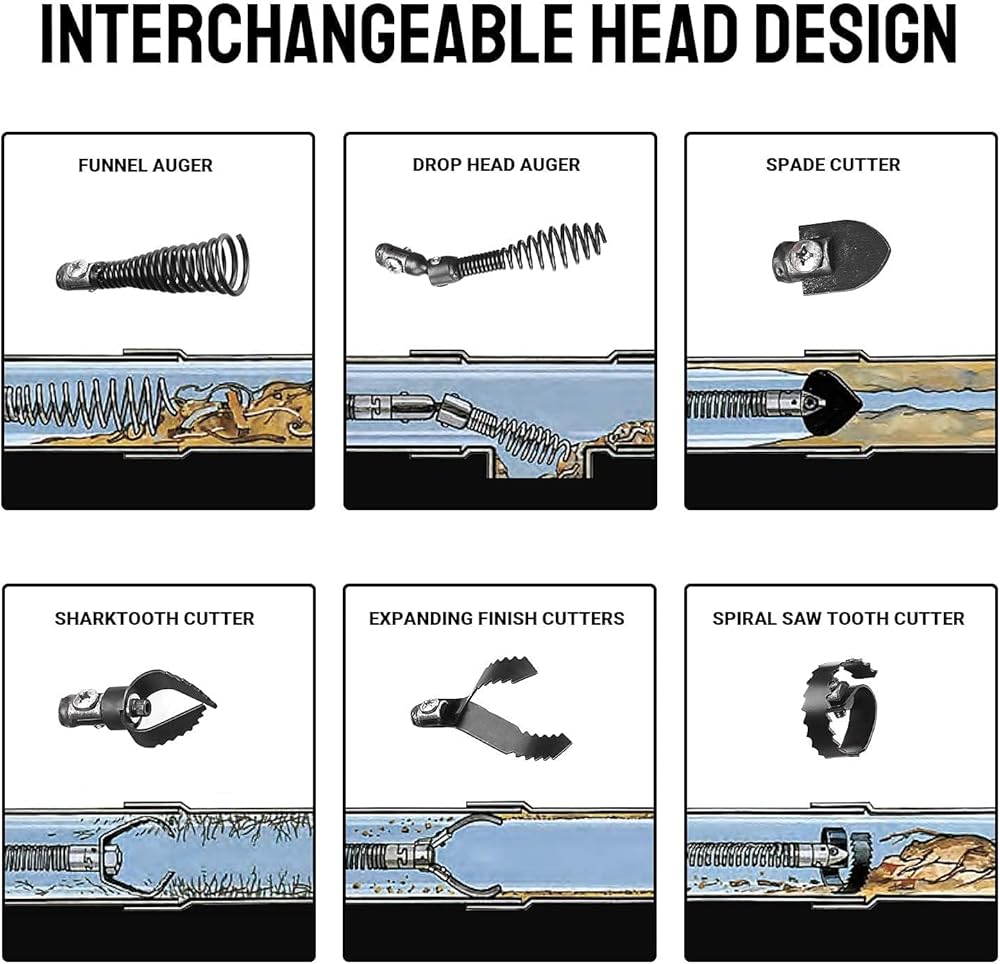 INTERCHANGEABLE HEAD DESIGN

FUNNEL AUGER

DROP HEAD AUGER

SPADE CUTTER

SHARKTOOTH CUTTER

EXPANDING FINISH CUTTERS

SPIRAL SAW TOOTH CUTTER