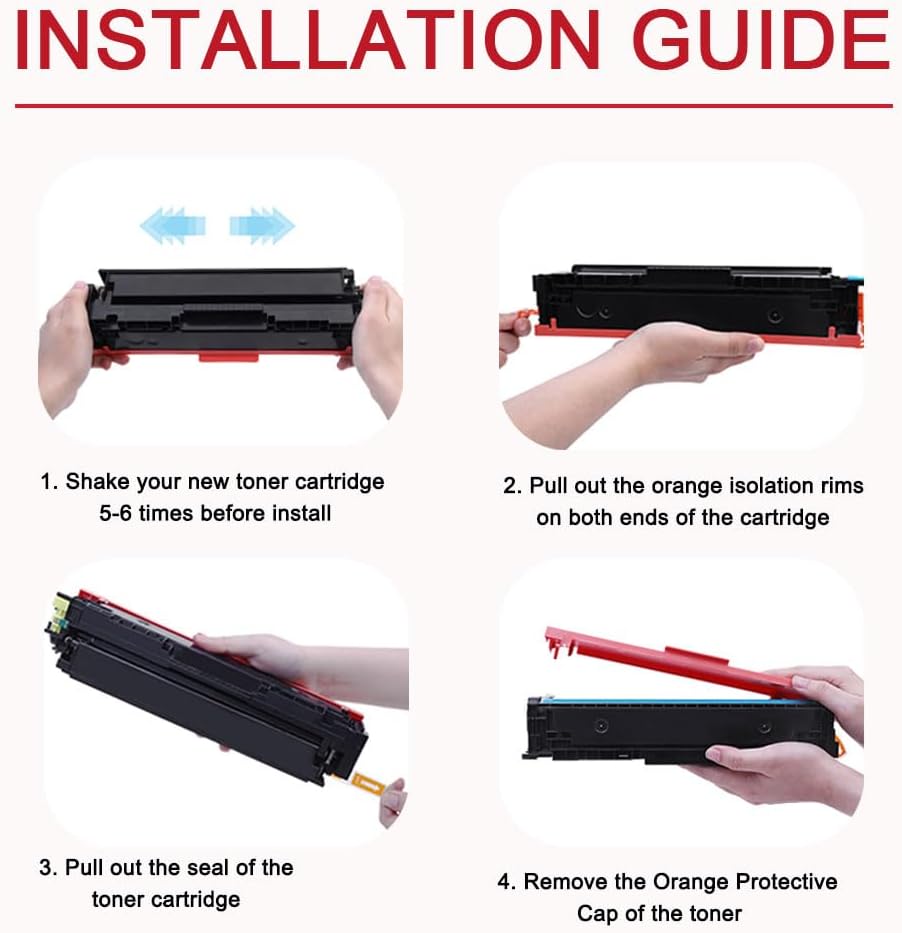 INSTALLATION GUIDE

1. Shake your new toner cartridge 5-6 times before install

2. Pull out the orange isolation rims on both ends of the cartridge

3. Pull out the seal of the toner cartridge

4. Remove the Orange Protective Cap of the toner