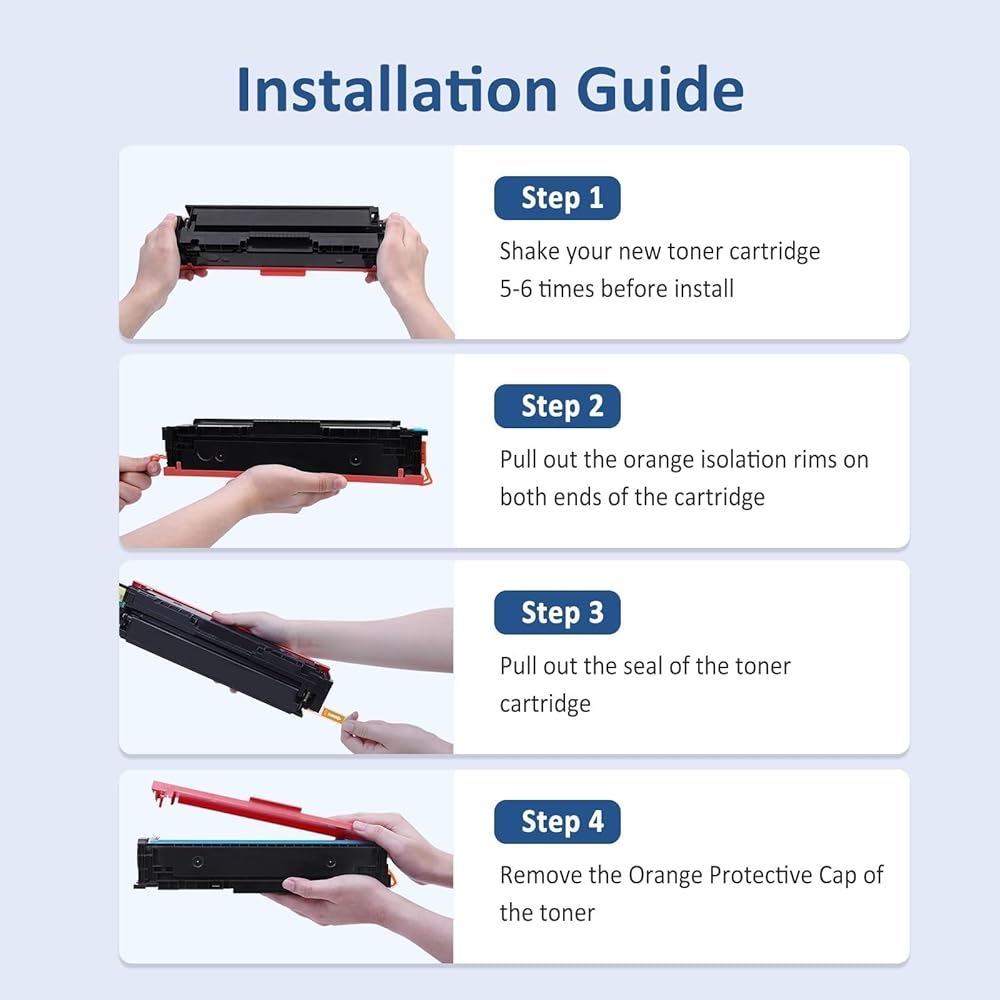 Installation Guide

Step 1

Shake your new toner cartridge 5-6 times before install

Step 2

Pull out the orange isolation rims on both ends of the cartridge

Step 3

Pull out the seal of the toner cartridge

Step 4

Remove the Orange Protective Cap of the toner