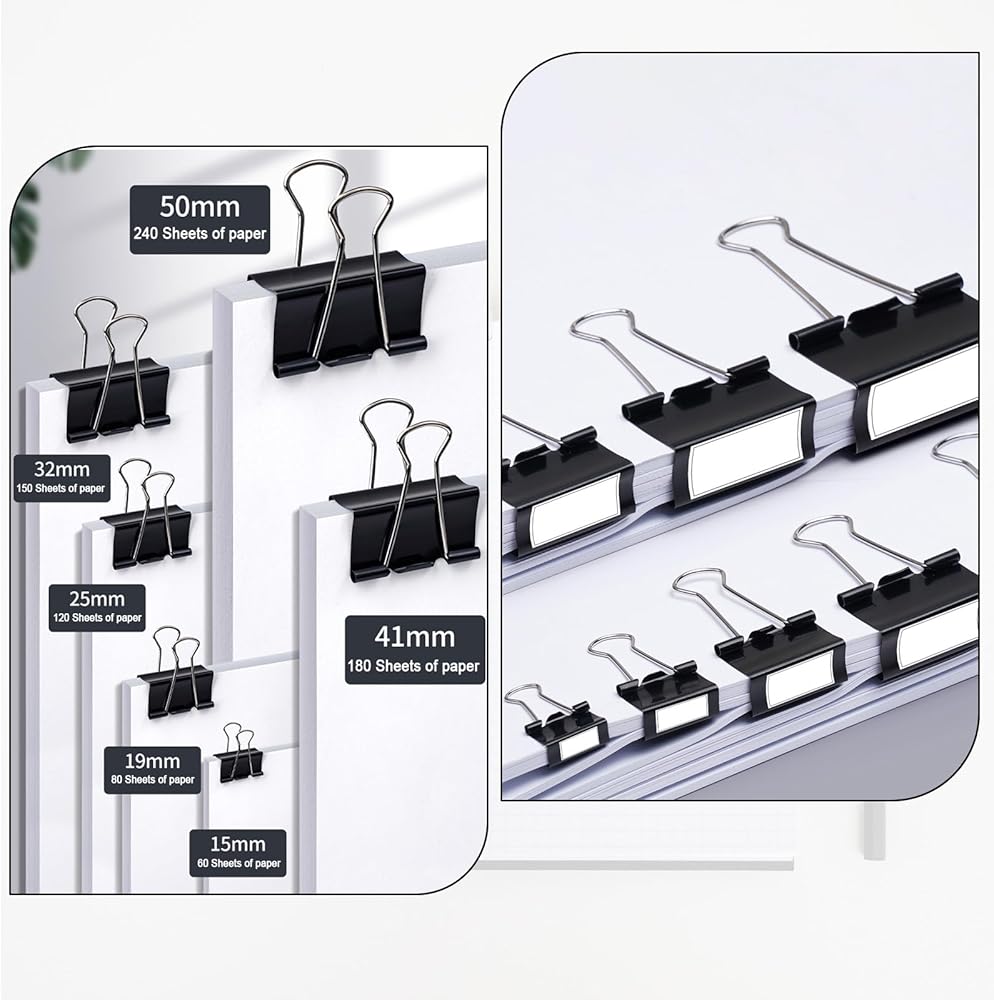 50mm
240 Sheets of paper

32mm
150 Sheets of paper

25mm
120 Sheets of paper

41mm
180 Sheets of paper

19mm
80 Sheets of paper

15mm
60 Sheets of paper