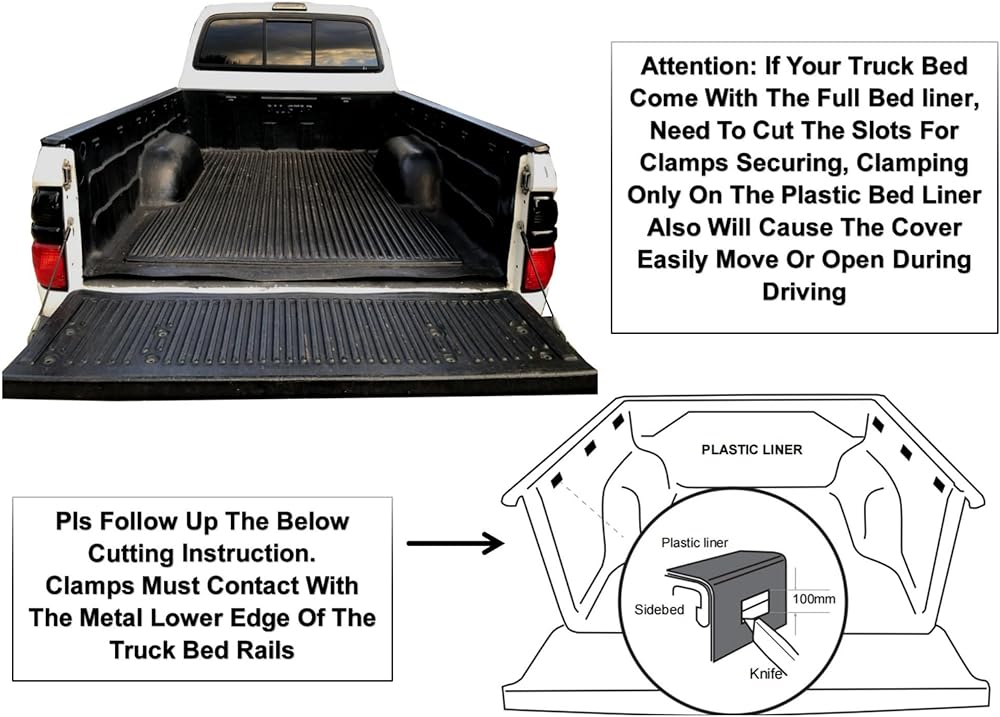 Attention: If Your Truck Bed Come With The Full Bed liner, Need To Cut The Slots For Clamps Securing, Clamping Only On The Plastic Bed Liner Also Will Cause The Cover Easily Move Or Open During Driving

Pls Follow Up The Below Cutting Instruction. Clamps Must Contact With The Metal Lower Edge Of The Truck Bed Rails

PLASTIC LINER

Plastic liner

Sidebed

100mm

Knife