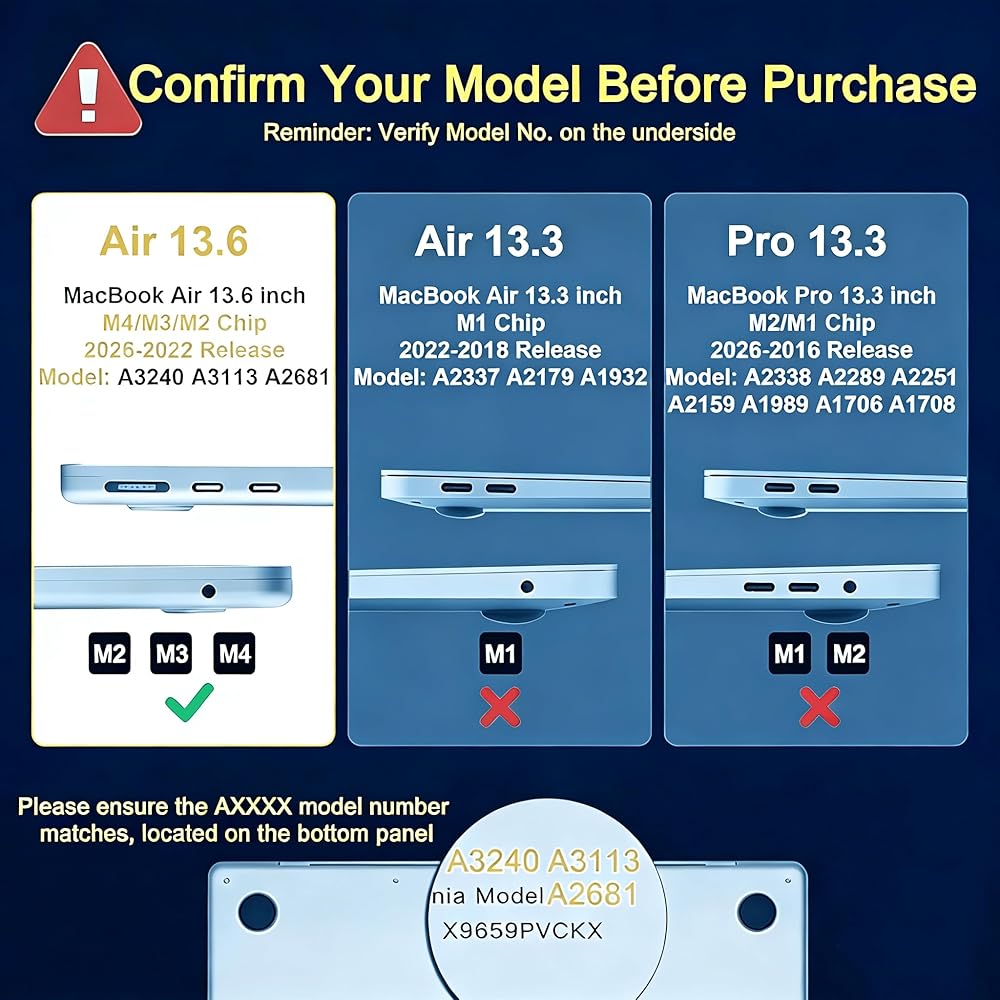 Confirm Your Model Before Purchase
Reminder: Verify Model No. on the underside

Air 13.6
MacBook Air 13.6 inch
M4/M3/M2 Chip
2026-2022 Release
Model: A3240 A3113 A2681

M2 M3 M4

Air 13.3
MacBook Air 13.3 inch
M1 Chip
2022-2018 Release
Model: A2337 A2179 A1932

M1

Pro 13.3
MacBook Pro 13.3 inch
M2/M1 Chip
2026-2016 Release
Model: A2338 A2289 A2251 A2159 A1989 A1706 A1708

M1 M2

Please ensure the AXXXX model number matches, located on the bottom panel

A3240 A3113
nia Model A2681
X9659PVCKX