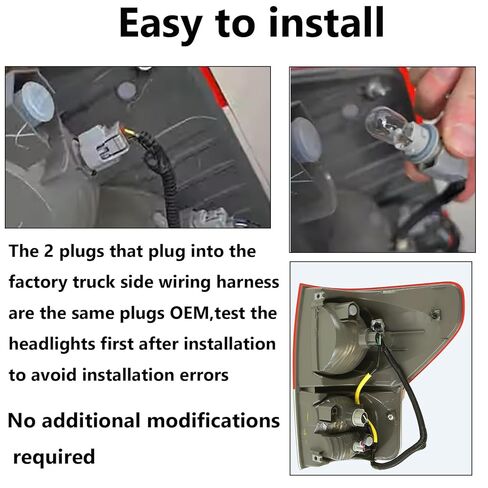 Easy to install

The 2 plugs that plug into the factory truck side wiring harness are the same plugs OEM,test the headlights first after installation to avoid installation errors

No additional modifications required