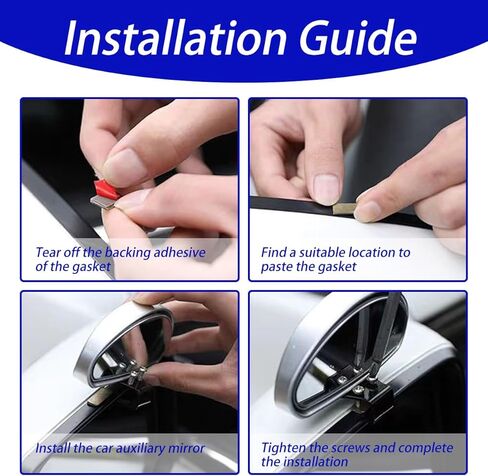 Installation Guide

Tear off the backing adhesive of the gasket

Find a suitable location to paste the gasket

Install the car auxiliary mirror

Tighten the screws and complete the installation