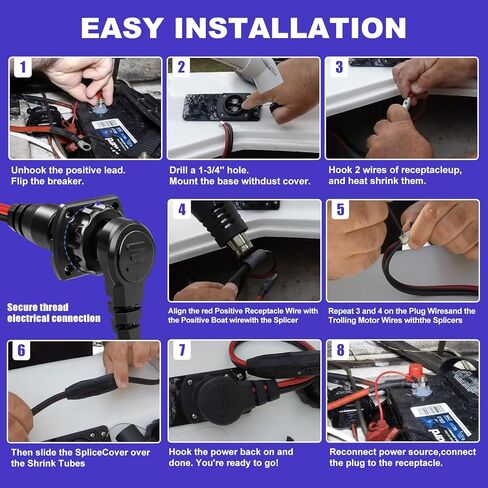 EASY INSTALLATION

1

Unhook the positive lead. Flip the breaker.

2

Drill a 1-3/4" hole. Mount the base withdust cover.

3

Hook 2 wires of receptacleup, and heat shrink them.

Secure thread electrical connection

4

Align the red Positive Receptacle Wire with the Positive Boat wirewith the Splicer

5

Repeat 3 and 4 on the Plug Wiresand the Trolling Motor Wires withthe Splicers

6

Then slide the SpliceCover over the Shrink Tubes

7

Hook the power back on and done. You're ready to go!

8

Reconnect power source,connect the plug to the receptacle.