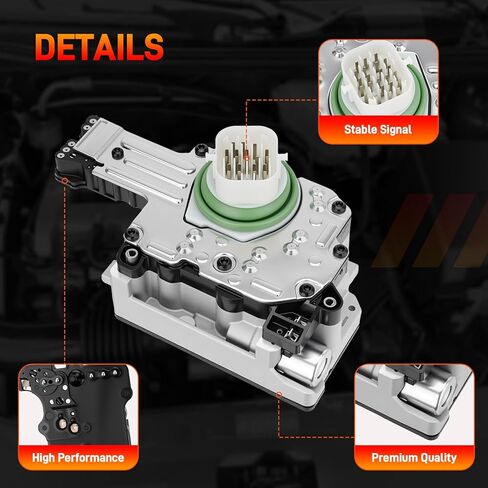 DETAILS

Stable Signal

High Performance

Premium Quality