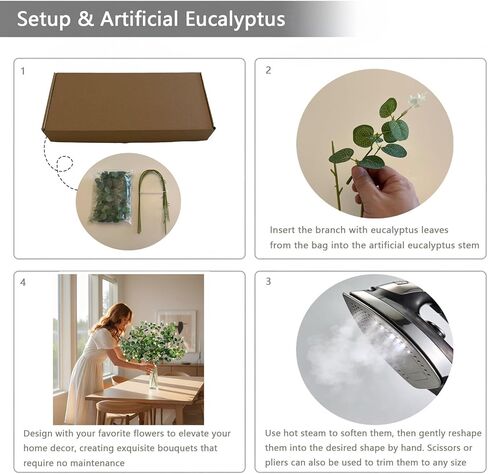 Setup & Artificial Eucalyptus

1

2

Insert the branch with eucalyptus leaves from the bag into the artificial eucalyptus stem

4

Design with your favorite flowers to elevate your home decor, creating exquisite bouquets that require no maintenance

3

Use hot steam to soften them, then gently reshape them into the desired shape by hand. Scissors or pliers can also be used to trim them to any size