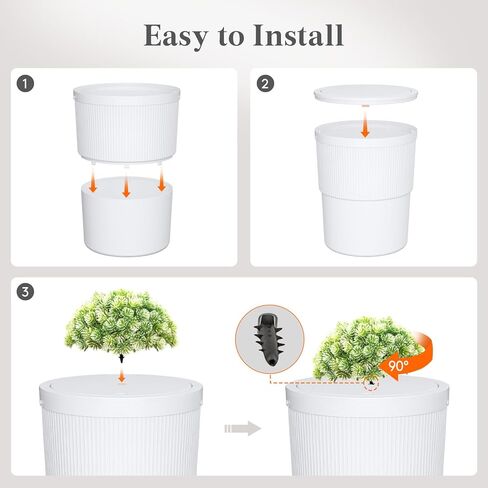 Easy to Install

1

2

3

90°