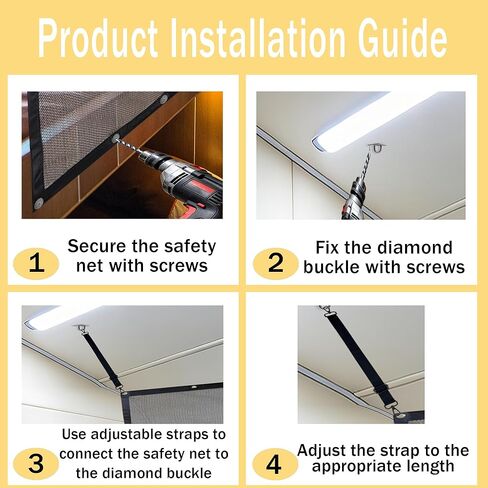 Product Installation Guide

1 Secure the safety net with screws

2 Fix the diamond buckle with screws

3 Use adjustable straps to connect the safety net to the diamond buckle

4 Adjust the strap to the appropriate length