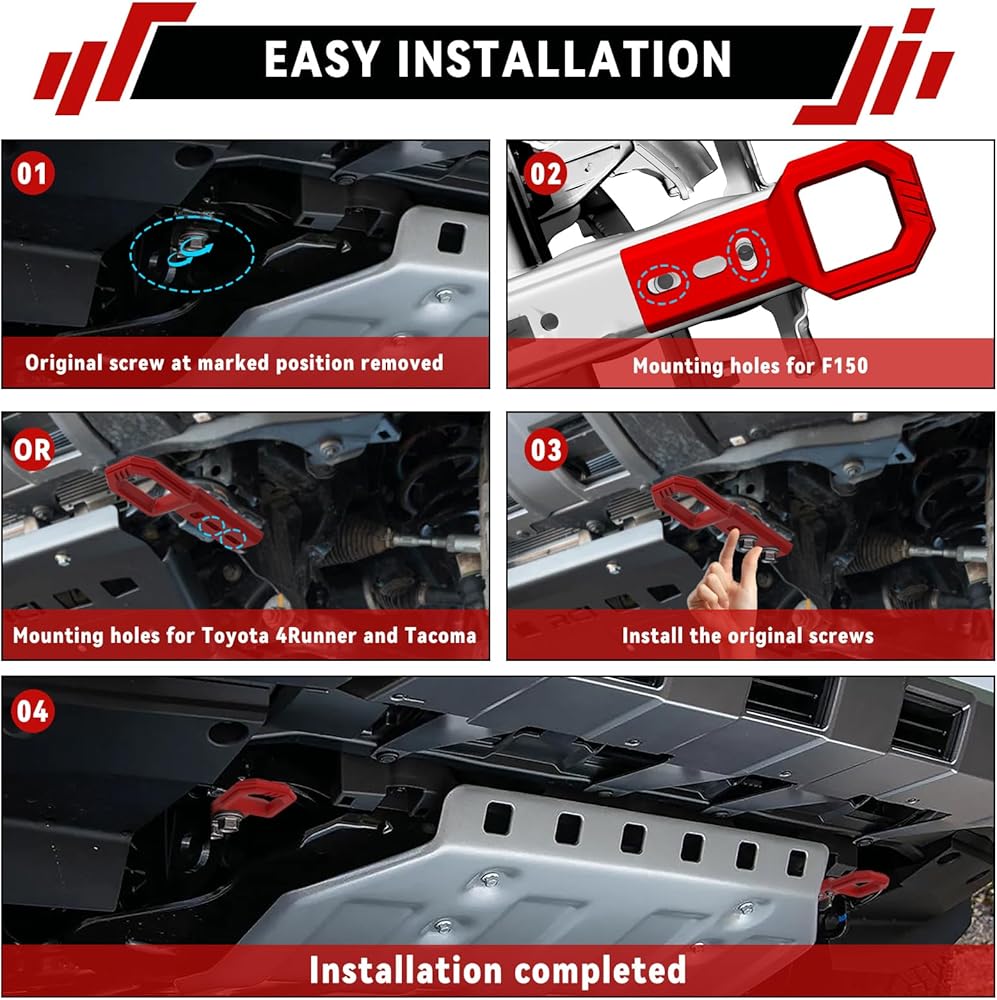 EASY INSTALLATION

01
Original screw at marked position removed

02
Mounting holes for F150

OR
Mounting holes for Toyota 4Runner and Tacoma

03
Install the original screws

04
Installation completed