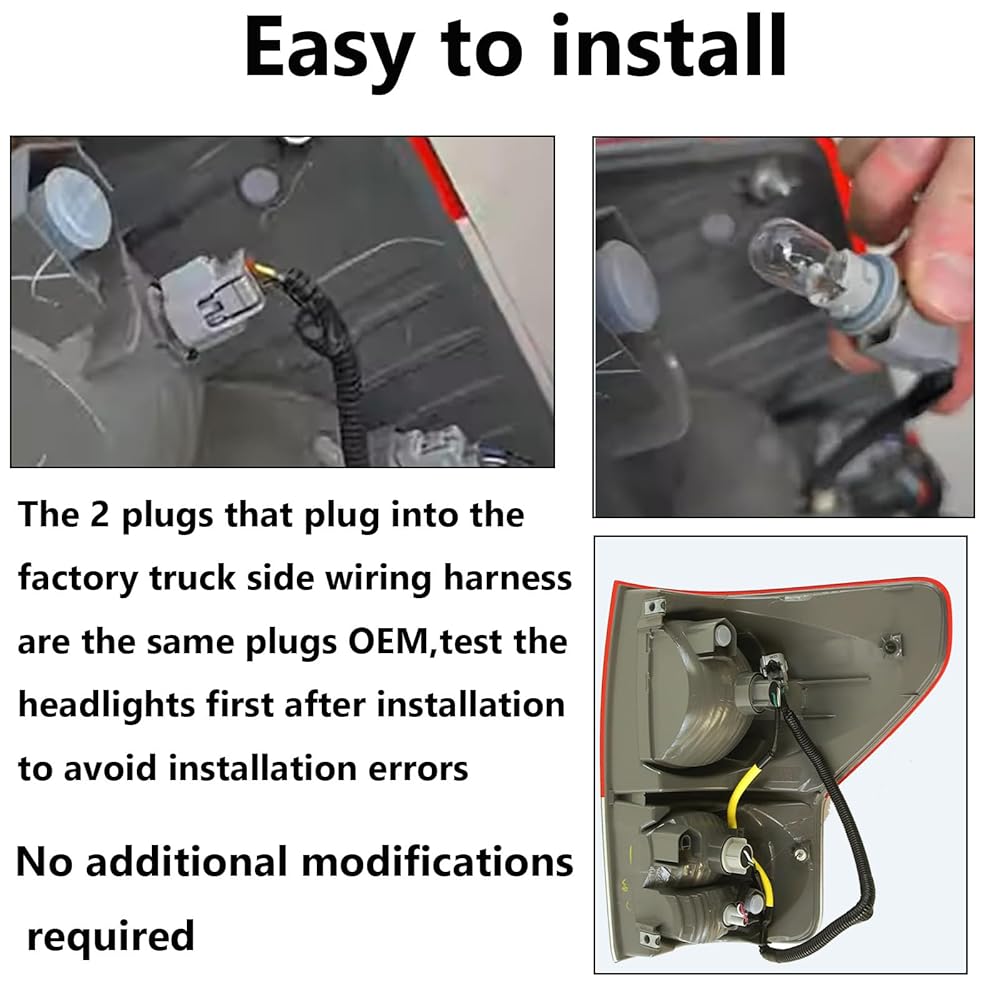 Easy to install

The 2 plugs that plug into the factory truck side wiring harness are the same plugs OEM,test the headlights first after installation to avoid installation errors

No additional modifications required