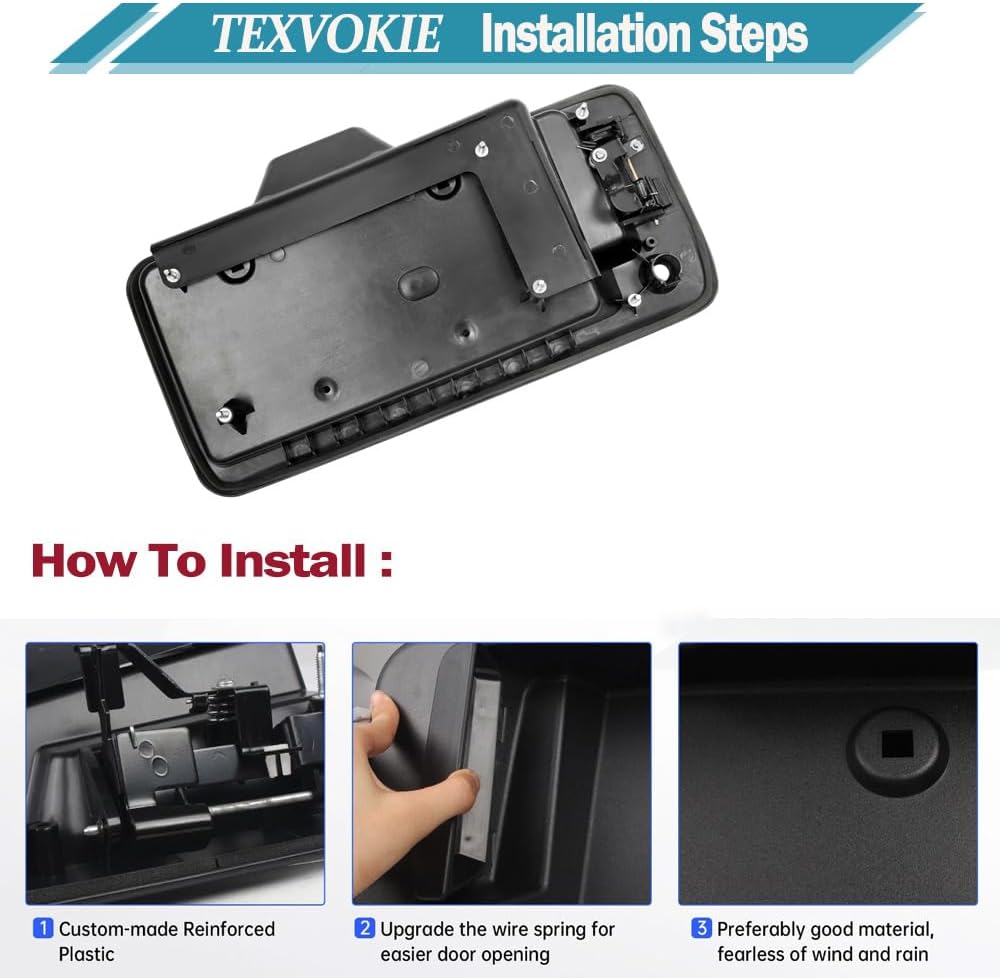 TEXVOKIE Installation Steps

How To Install :

1 Custom-made Reinforced Plastic

2 Upgrade the wire spring for easier door opening

3 Preferably good material, fearless of wind and rain